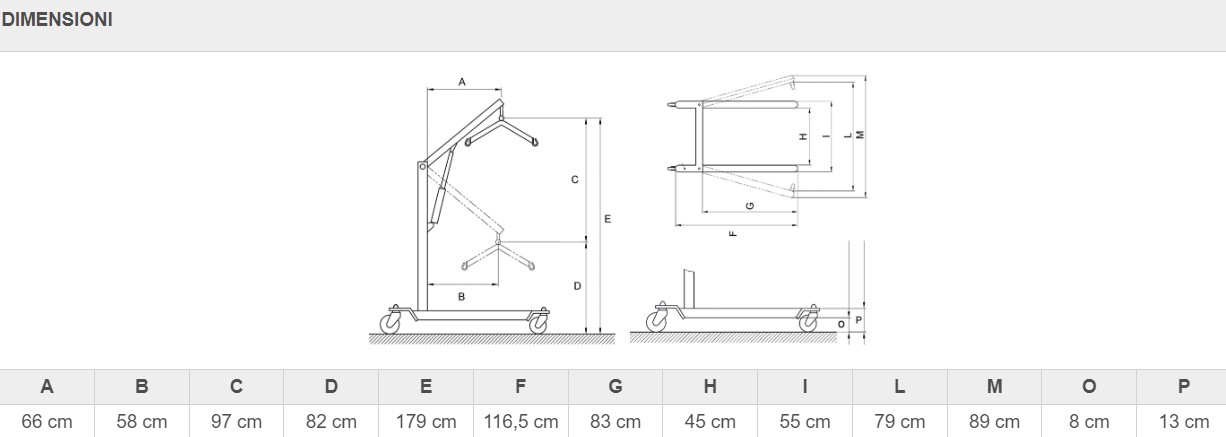 DIMENSIONI

A

C

E

B

D

H

I

L

M

G

F

O

P

| A | B | C | D | E | F | G | H | I | L | M | O | P |
|---|---|---|---|---|---|---|---|---|---|---|---|---|
| 66 cm | 58 cm | 97 cm | 82 cm | 179 cm | 116,5 cm | 83 cm | 45 cm | 55 cm | 79 cm | 89 cm | 8 cm | 13 cm |